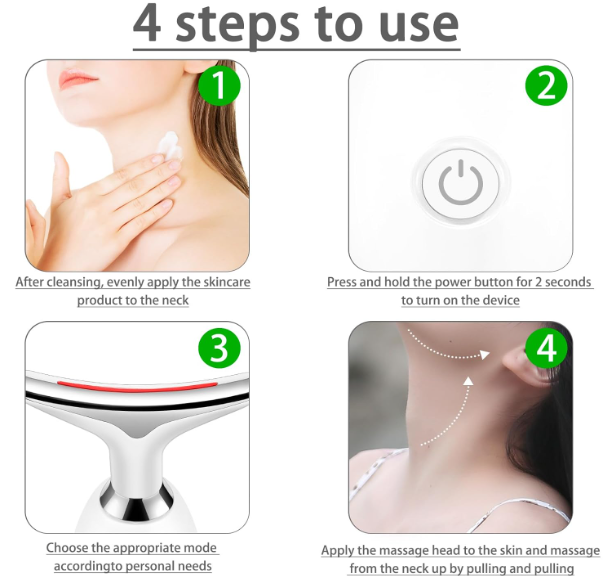 4 steps to use

1

After cleansing, evenly apply the skincare product to the neck

2

Press and hold the power button for 2 seconds to turn on the device

3

Choose the appropriate mode accordingto personal needs

4

Apply the massage head to the skin and massage from the neck up by pulling and pulling